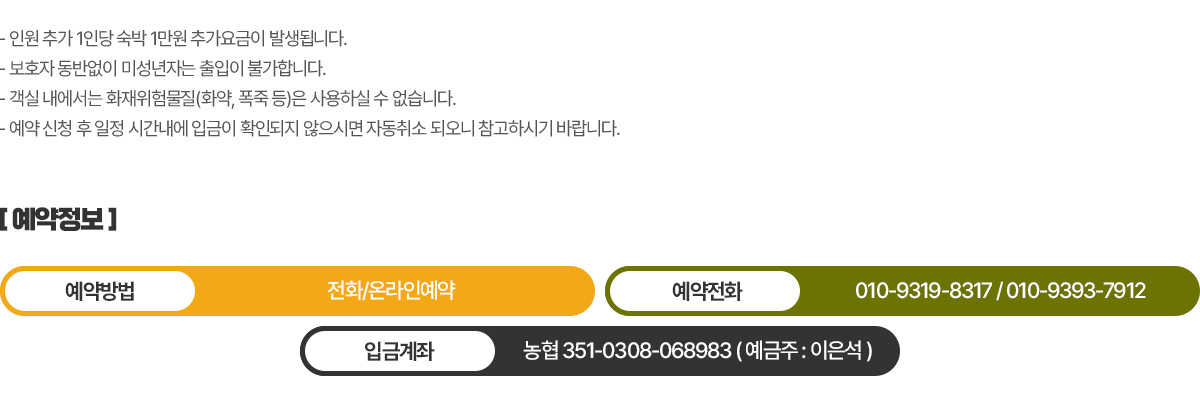 - 인원 추가 1인당 숙박 1만원 추가요금이 발생됩니다.
- 보호자 동반없이 미성년자는 출입이 불가합니다.
- 객실 내에서는 화재위험물질(화약, 폭죽 등)은 사용하실 수 없습니다.
- 예약 신청 후 일정 시간내에 입금이 확인되지 않으시면 자동취소 되오니 참고하시기 바랍니다.

[ 예약정보 ]

예약방법
전화/온라인예약

예약전화
010-9319-8317 / 010-9393-7912

입금계좌
농협 351-0308-068983 ( 예금주 : 이은석 )